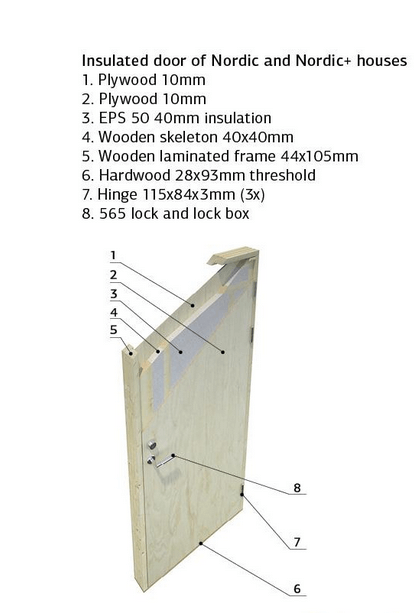 Insulated door of Nordic and Nordic+ houses
1. Plywood 10mm
2. Plywood 10mm
3. EPS 50 40mm insulation
4. Wooden skeleton 40x40mm
5. Wooden laminated frame 44x105mm
6. Hardwood 28x93mm threshold
7. Hinge 115x84x3mm (3x)
8. 565 lock and lock box

1
2
3
4
5
8
7
6